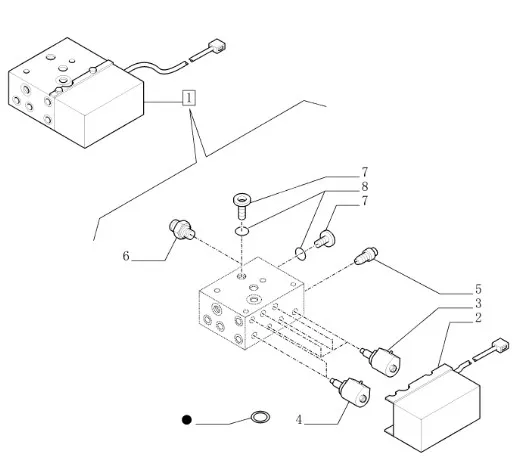 1
7
8
7
6
5
3
2
4